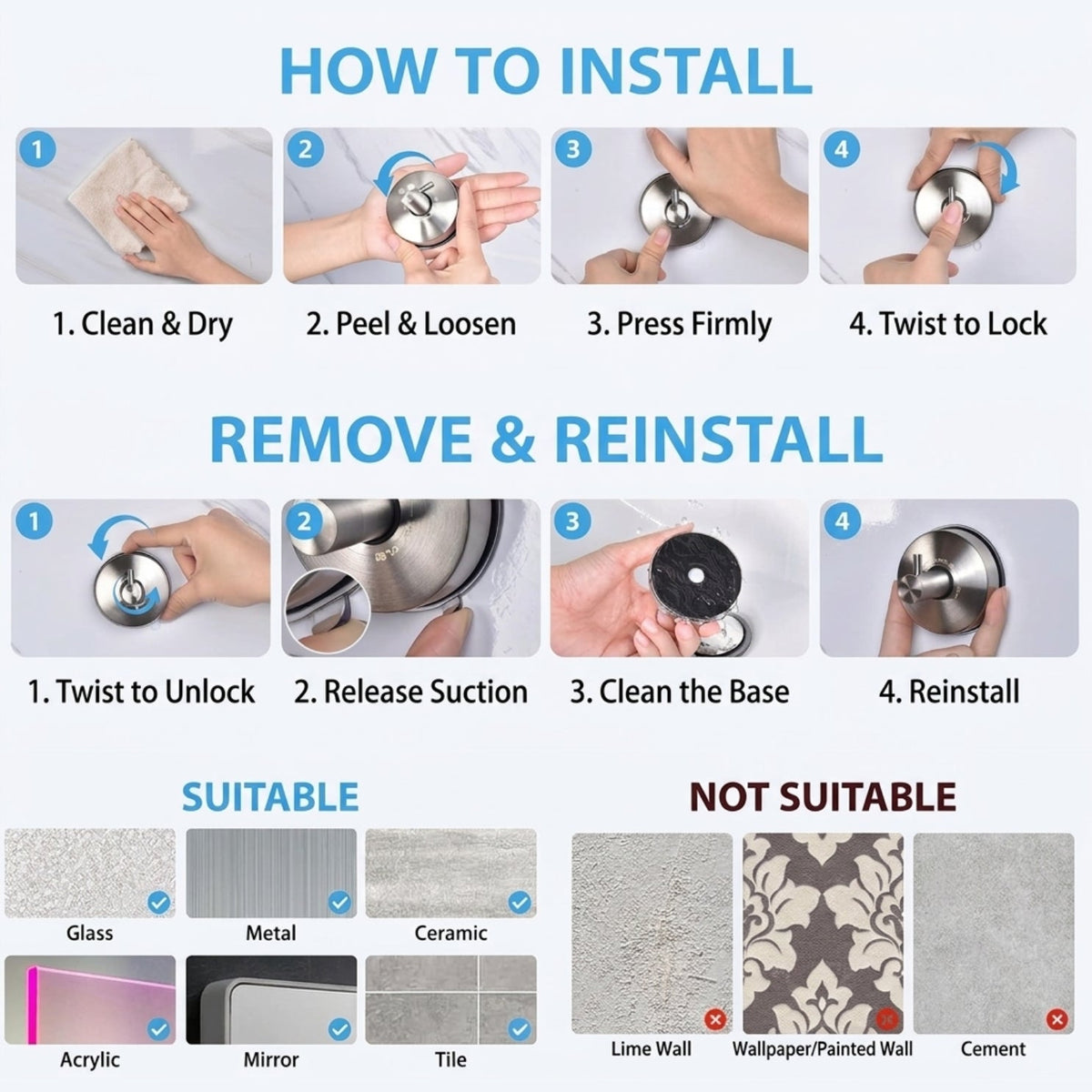 HOW TO INSTALL

1

2

3

4

1. Clean & Dry

2. Peel & Loosen

3. Press Firmly

4. Twist to Lock

REMOVE & REINSTALL

1

2

3

4

1. Twist to Unlock

2. Release Suction

3. Clean the Base

4. Reinstall

SUITABLE

Glass

Metal

Ceramic

Acrylic

Mirror

Tile

NOT SUITABLE

Lime Wall

Wallpaper/Painted Wall

Cement